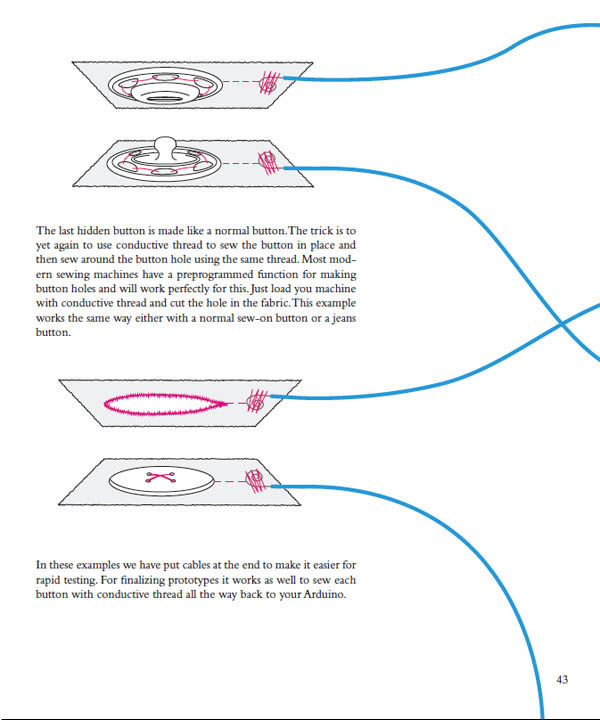 The last hidden button is made like a normal button. The trick is to yet again to use conductive thread to sew the button in place and then sew around the button hole using the same thread. Most modern sewing machines have a preprogrammed function for making button holes and will work perfectly for this. Just load you machine with conductive thread and cut the hole in the fabric. This example works the same way either with a normal sew-on button or a jeans button.

In these examples we have put cables at the end to make it easier for rapid testing. For finalizing prototypes it works as well to sew each button with conductive thread all the way back to your Arduino.

43