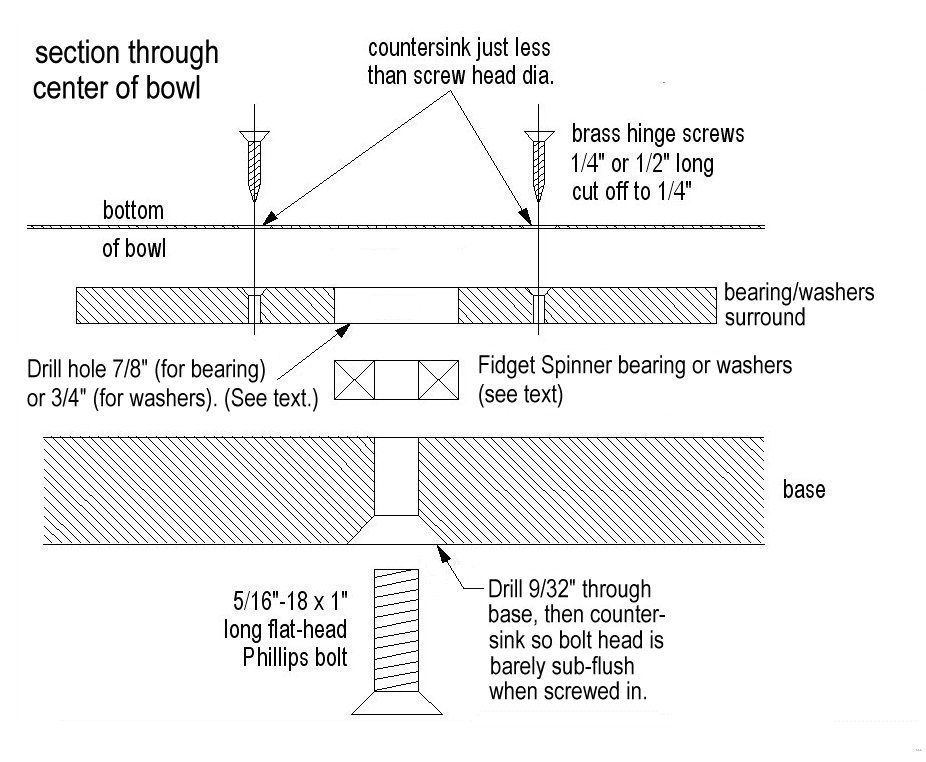 section through center of bowl

countersink just less than screw head dia.

brass hinge screws 1/4" or 1/2" long cut off to 1/4"

bottom of bowl

bearing/washers surround

Drill hole 7/8" (for bearing) or 3/4" (for washers). (See text.)

Fidget Spinner bearing or washers (see text)

base

5/16"-18 x 1" long flat-head Phillips bolt

Drill 9/32" through base, then countersink so bolt head is barely sub-flush when screwed in.