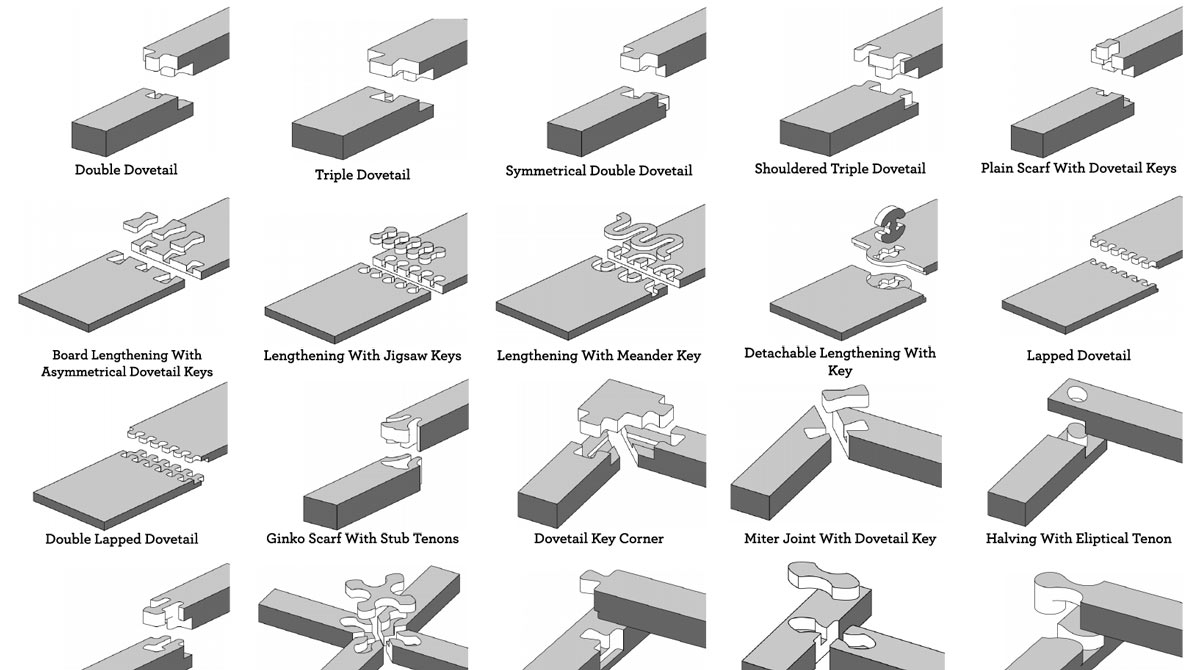 Double Dovetail

Triple Dovetail

Symmetrical Double Dovetail

Shouldered Triple Dovetail

Plain Scarf With Dovetail Keys

Board Lengthening With Asymmetrical Dovetail Keys

Lengthening With Jigsaw Keys

Lengthening With Meander Key

Detachable Lengthening With Key

Lapped Dovetail

Double Lapped Dovetail

Ginko Scarf With Stub Tenons

Dovetail Key Corner

Miter Joint With Dovetail Key

Halving With Eliptical Tenon